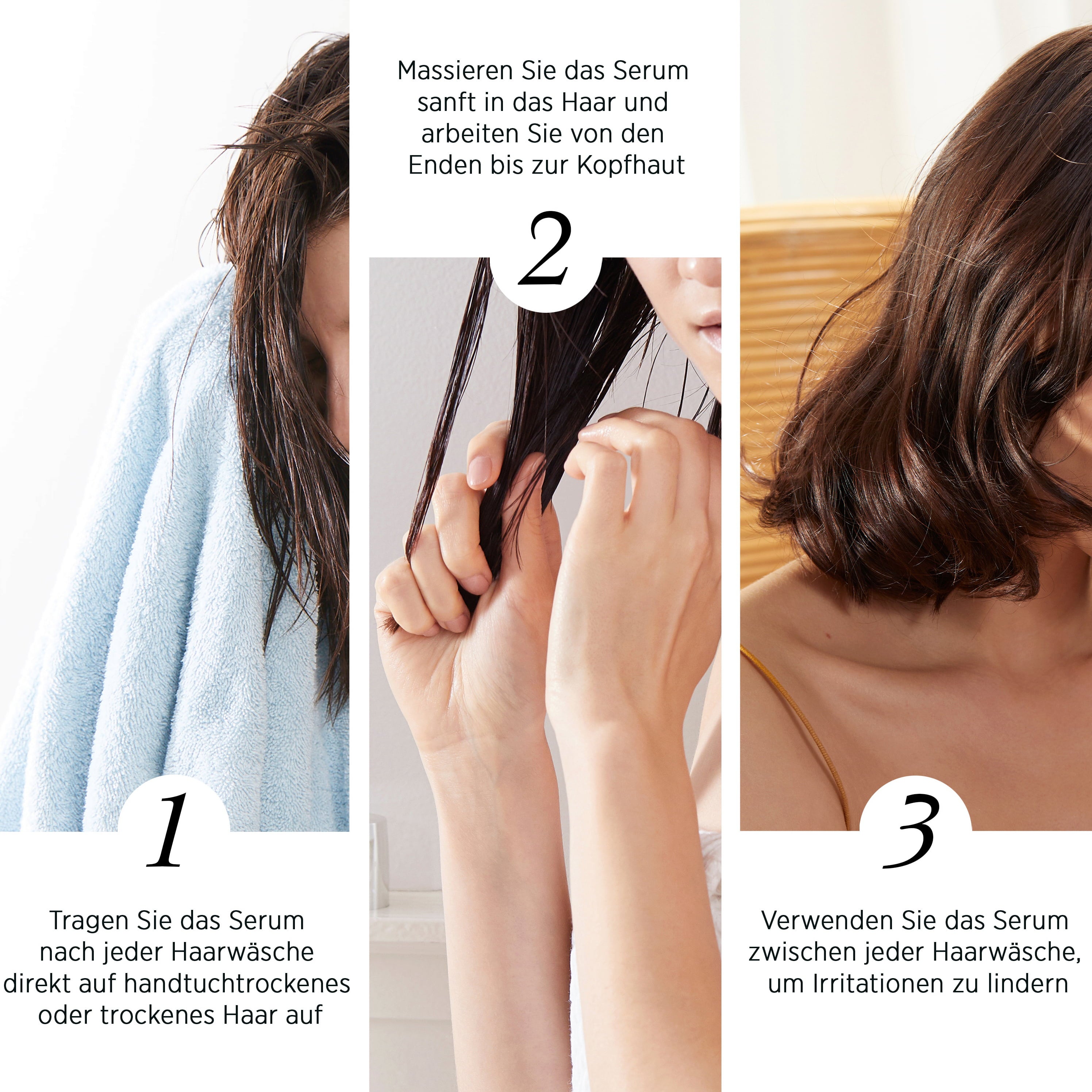 1

Tragen Sie das Serum nach jeder Haarwäsche direkt auf handtuchtrockenes oder trockenes Haar auf

Massieren Sie das Serum sanft in das Haar und arbeiten Sie von den Enden bis zur Kopfhaut

2

3

Verwenden Sie das Serum zwischen jeder Haarwäsche, um Irritationen zu lindern