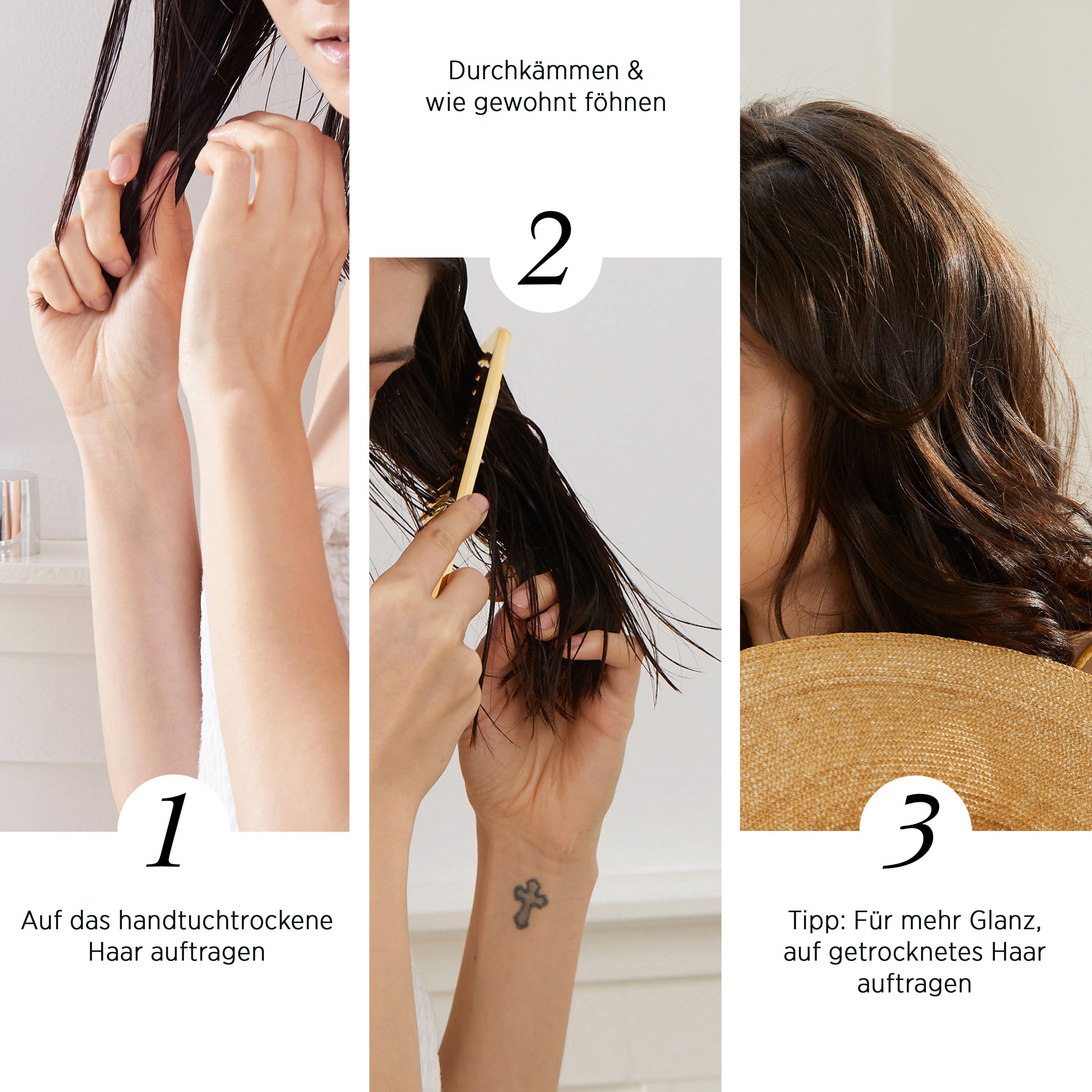 1

Auf das handtuchtrockene Haar auftragen

Durchkämmen & wie gewohnt föhnen

2

3

Tipp: Für mehr Glanz, auf getrocknetes Haar auftragen