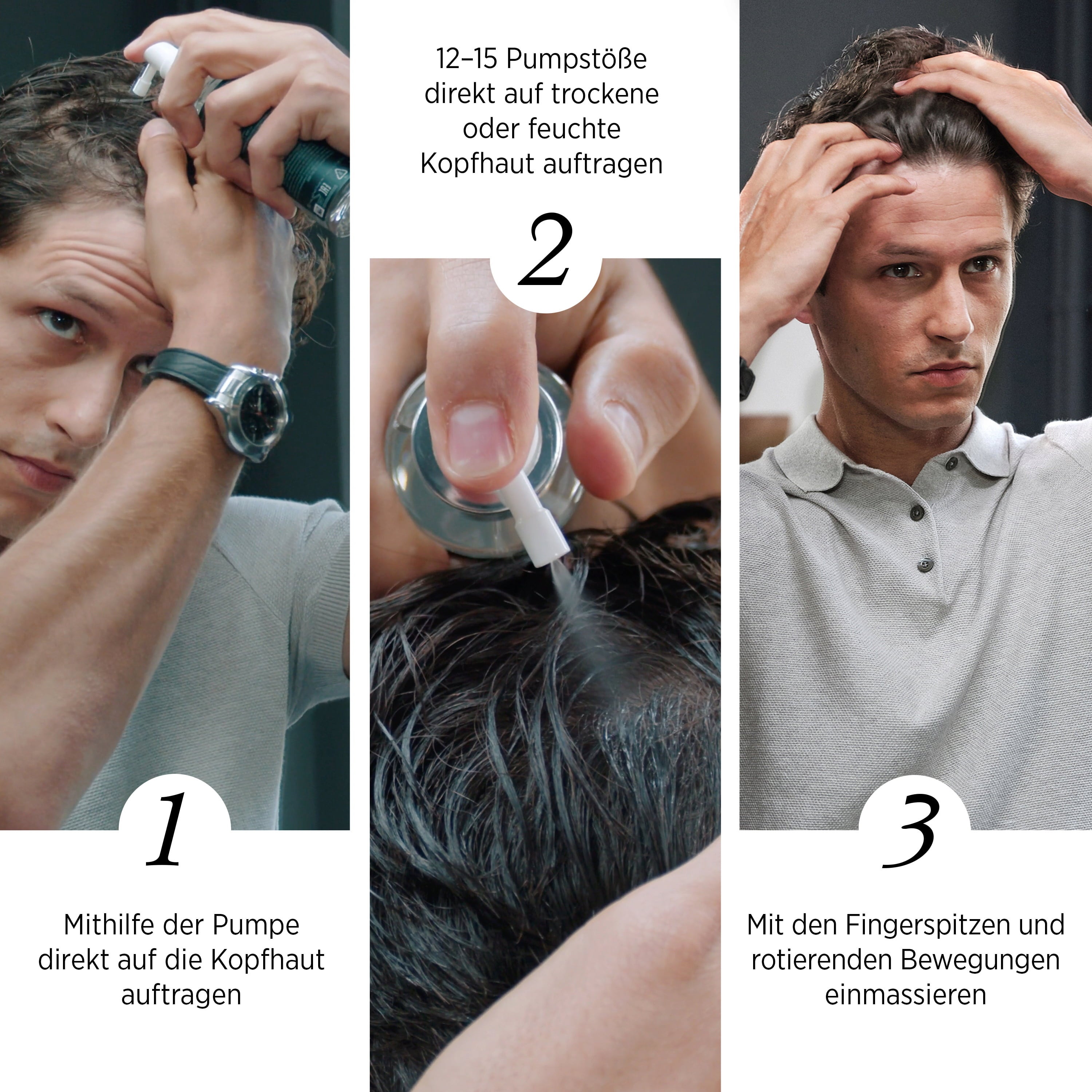 1

Mithilfe der Pumpe direkt auf die Kopfhaut auftragen

12–15 Pumpstöße direkt auf trockene oder feuchte Kopfhaut auftragen

2

3

Mit den Fingerspitzen und rotierenden Bewegungen einmassieren