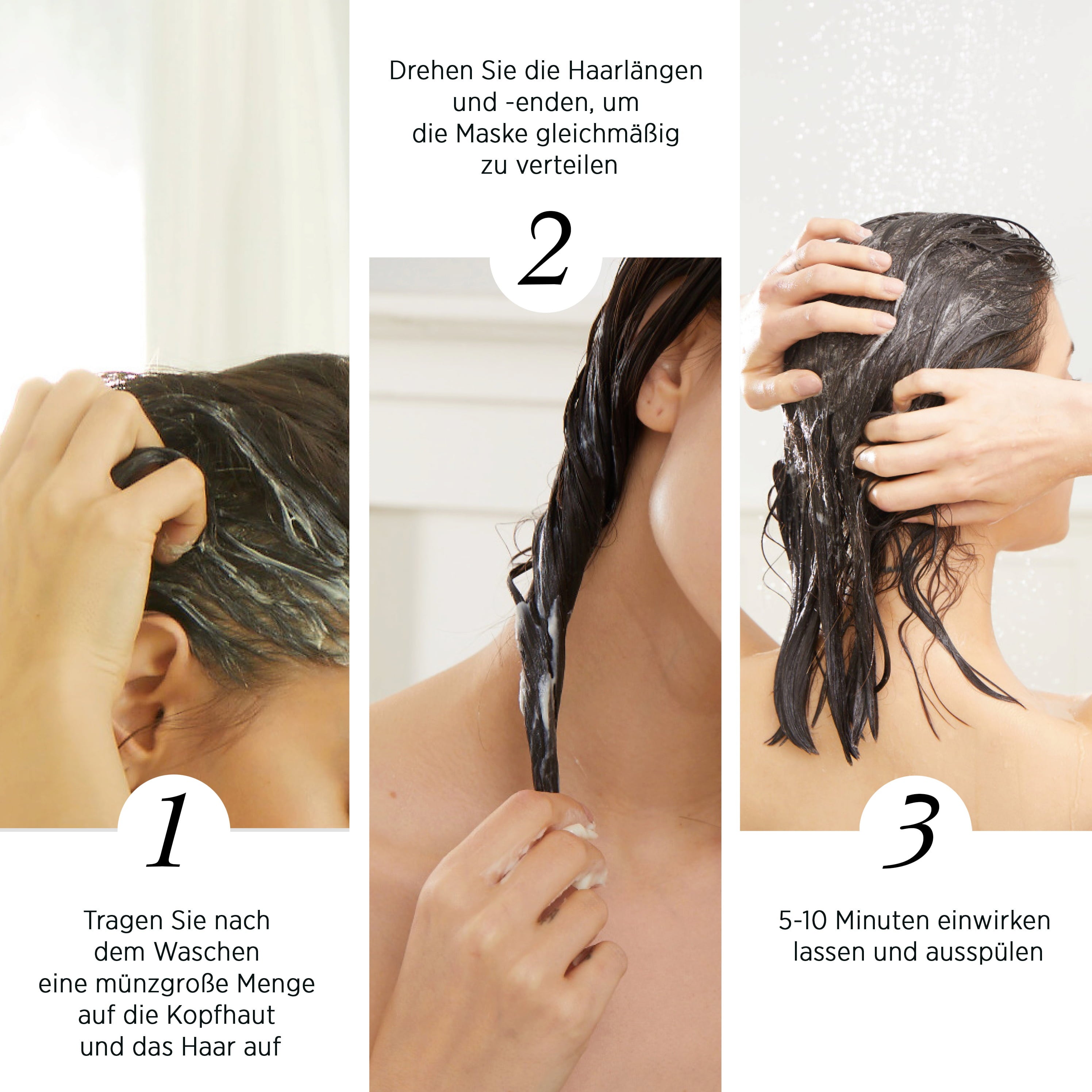 1

Tragen Sie nach dem Waschen eine münzgroße Menge auf die Kopfhaut und das Haar auf

Drehen Sie die Haarlängen und -enden, um die Maske gleichmäßig zu verteilen

2

3

5-10 Minuten einwirken lassen und ausspülen